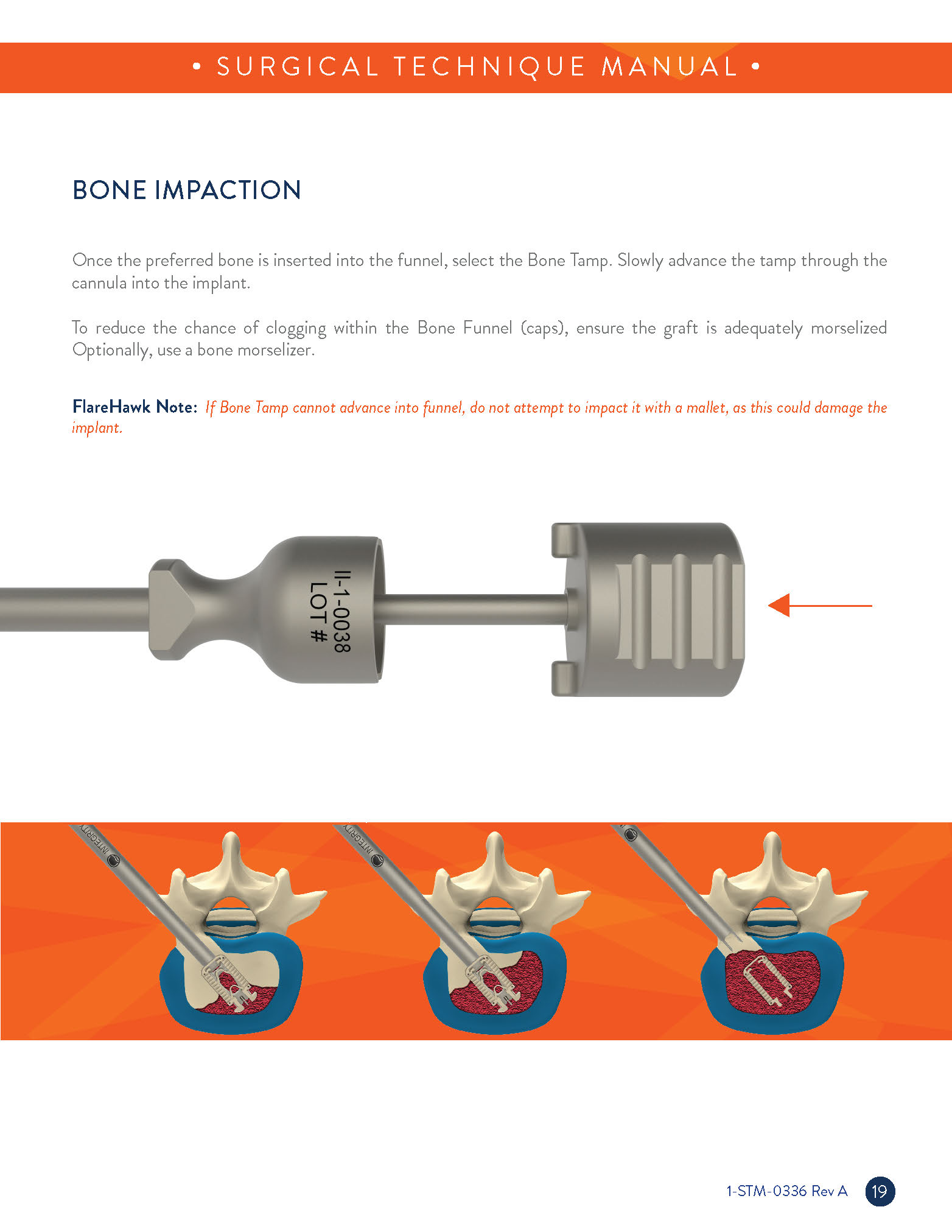 • SURGICAL TECHNIQUE MANUAL •

BONE IMPACTION

Once the preferred bone is inserted into the funnel, select the Bone Tamp. Slowly advance the tamp through the cannula into the implant.

To reduce the chance of clogging within the Bone Funnel (caps), ensure the graft is adequately morselized Optionally, use a bone morselizer.

FlareHawk Note: If Bone Tamp cannot advance into funnel, do not attempt to impact it with a mallet, as this could damage the implant.

II-1-0038
LOT #

INTEGRITY

INTEGRITY

1-STM-0336 Rev A 19