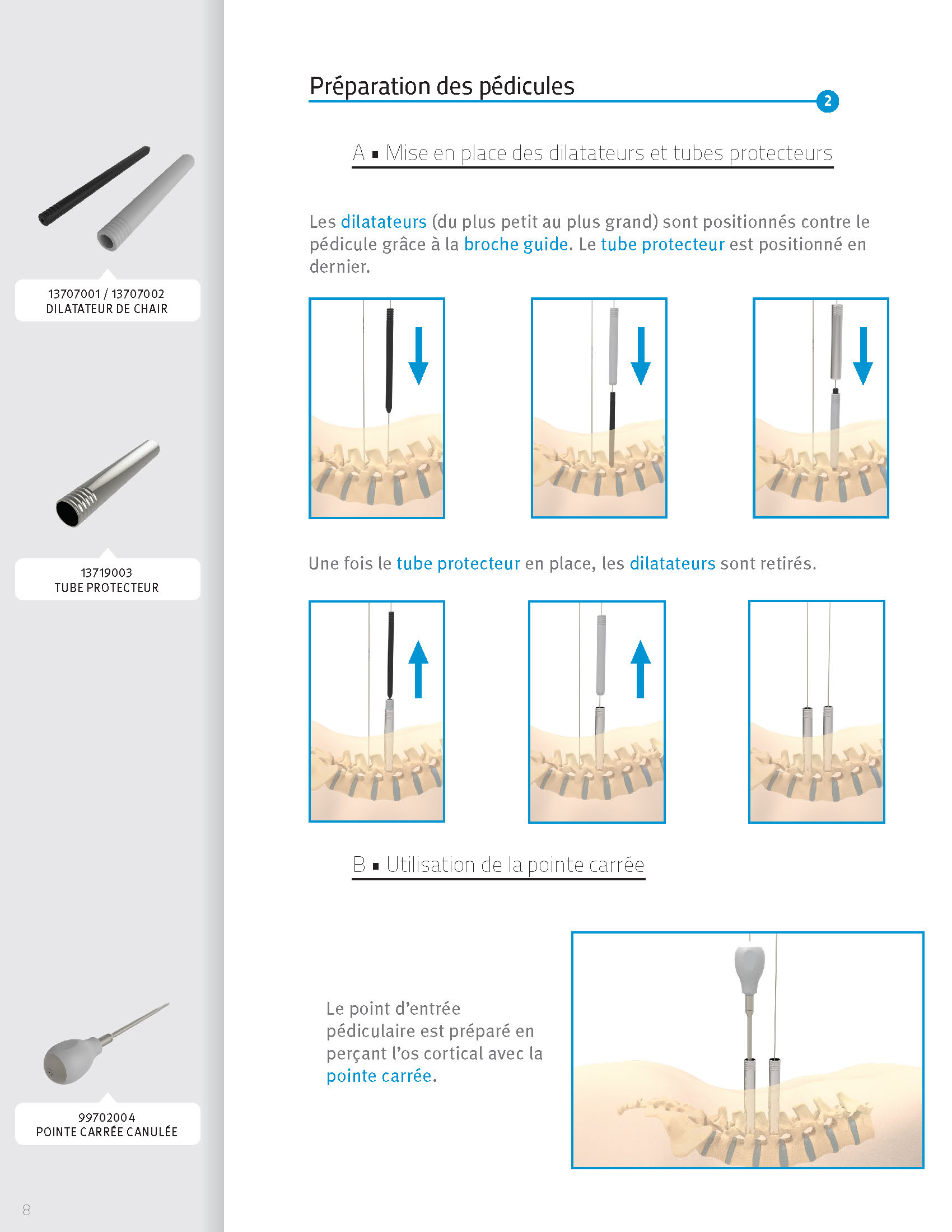 13707001 / 13707002
DILATATEUR DE CHAIR

13719003
TUBE PROTECTEUR

99702004
POINTE CARRÉE CANULÉE

8

Préparation des pédicules

2

A ▪ Mise en place des dilatateurs et tubes protecteurs

Les dilatateurs (du plus petit au plus grand) sont positionnés contre le pédicule grâce à la broche guide. Le tube protecteur est positionné en dernier.

Une fois le tube protecteur en place, les dilatateurs sont retirés.

B ▪ Utilisation de la pointe carrée

Le point d'entrée pédiculaire est préparé en perçant l'os cortical avec la pointe carrée.